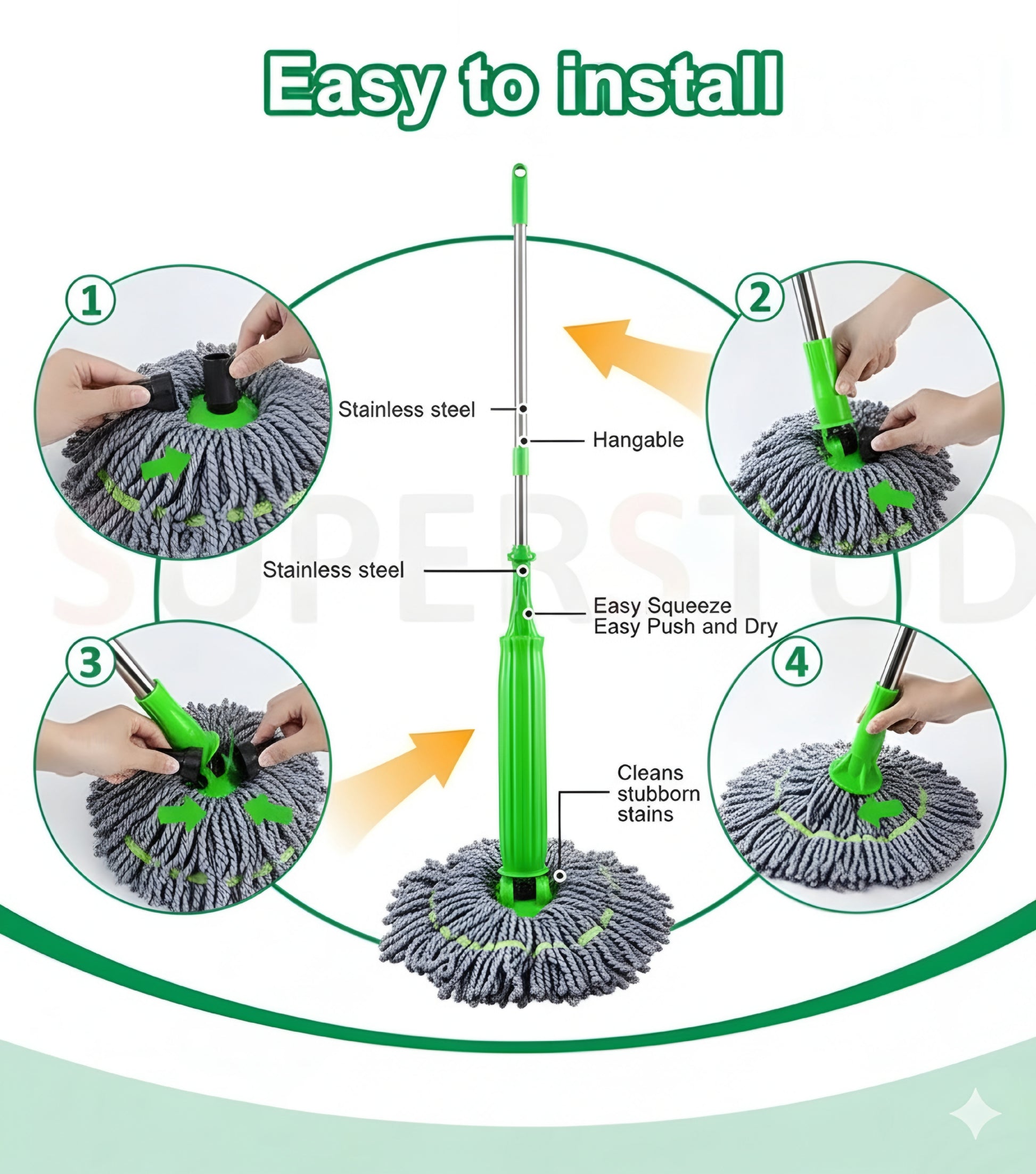 Easy to install

1

2

Stainless steel

Hangable

SUPERSTUD

Stainless steel

Easy Squeeze
Easy Push and Dry

3

4

Cleans
stubborn
stains