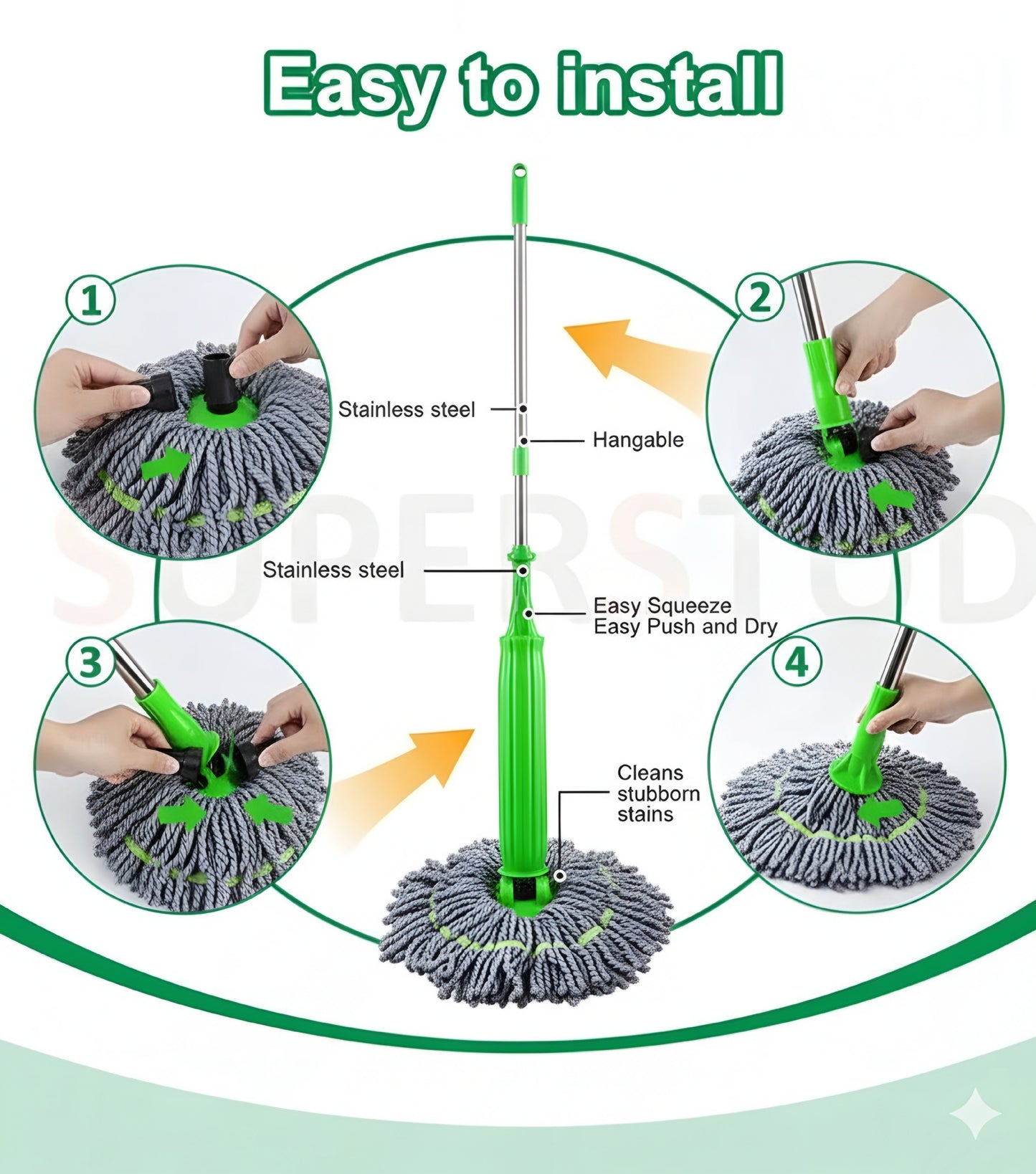 Easy to install

1

2

Stainless steel

Hangable

SUPERSTUD

Stainless steel

Easy Squeeze
Easy Push and Dry

3

4

Cleans stubborn stains